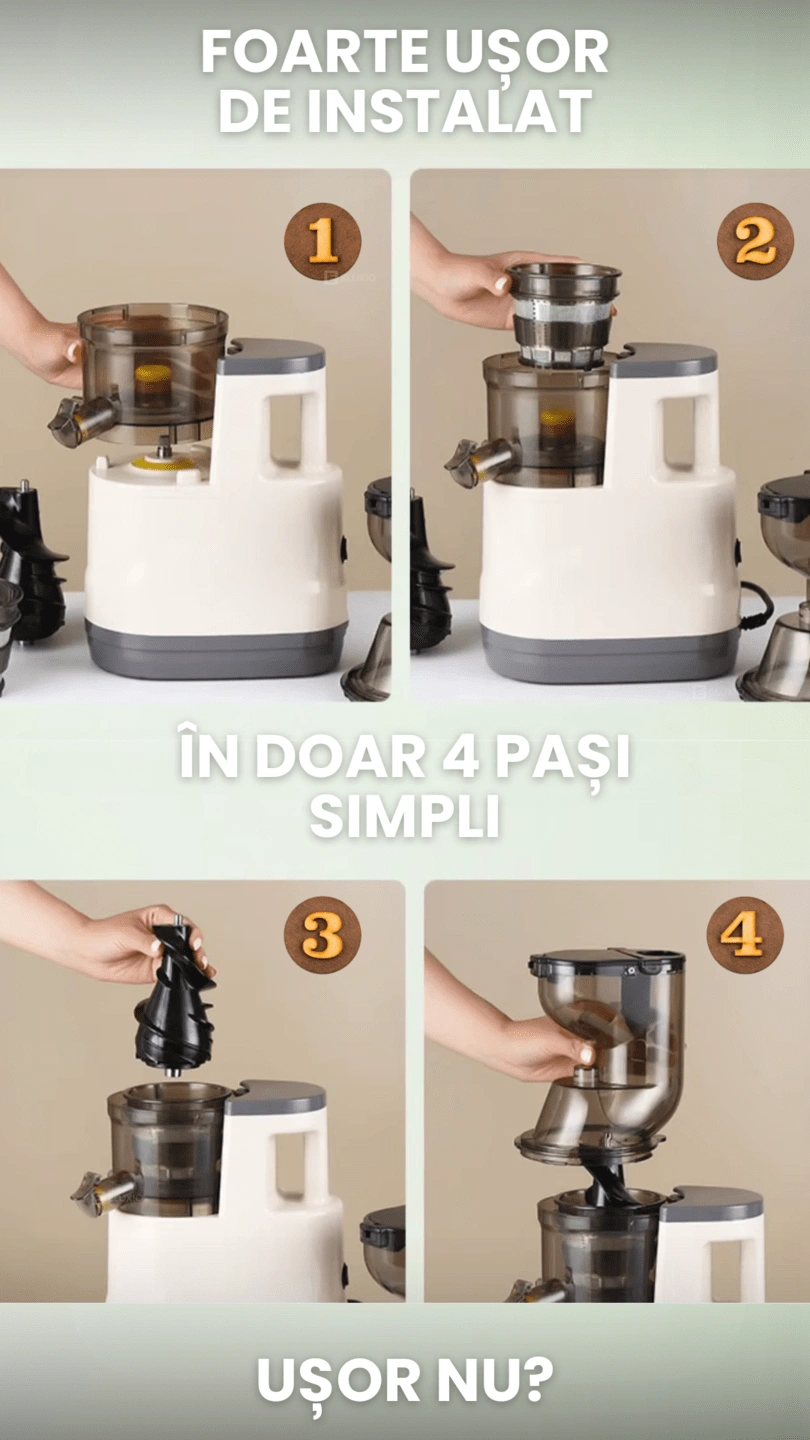 FOARTE UȘOR DE INSTALAT

1

2

ÎN DOAR 4 PAȘI SIMPLI

3

4

UȘOR NU?